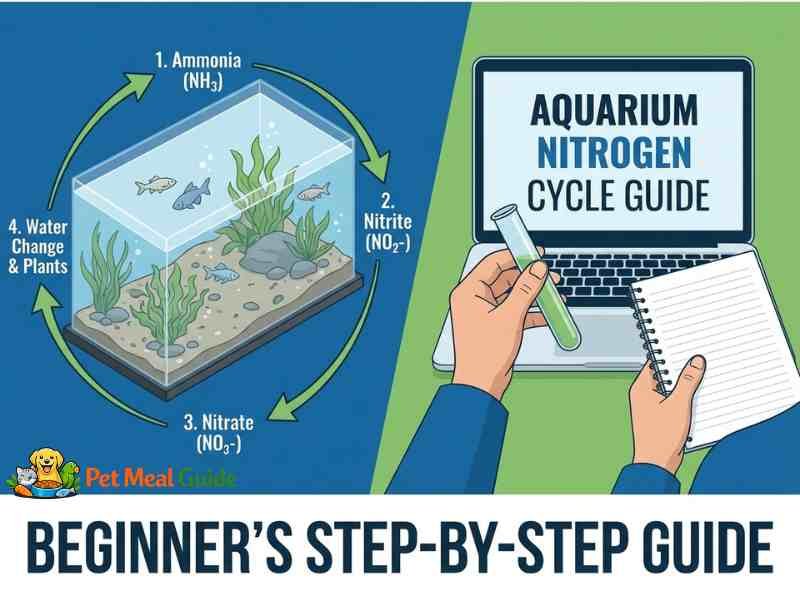 1. Ammonia
($NH_3$)

2.
Nitrite
($NO_2$-)

3. Nitrate
($NO_3$-)

4. Water
Change
& Plants

AQUARIUM
NITROGEN
CYCLE GUIDE

Pet Meal Guide

BEGINNER'S STEP-BY-STEP GUIDE